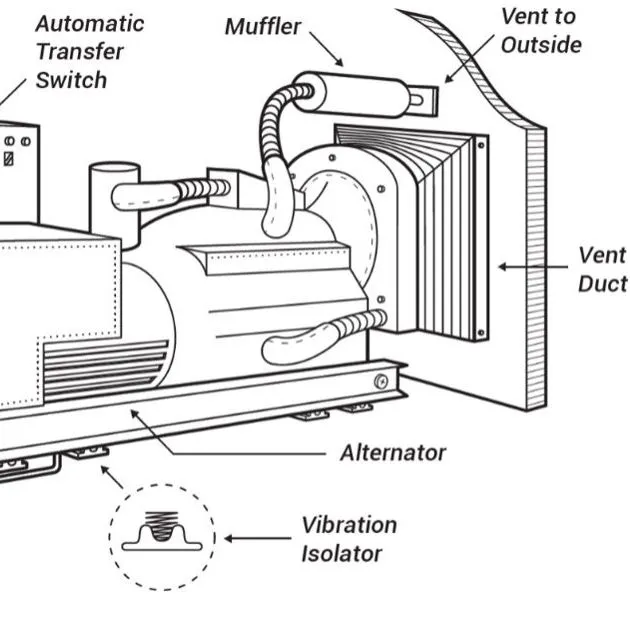 Automatic Transfer Switch

Muffler

Vent to Outside

Vent Duct

Alternator

Vibration Isolator